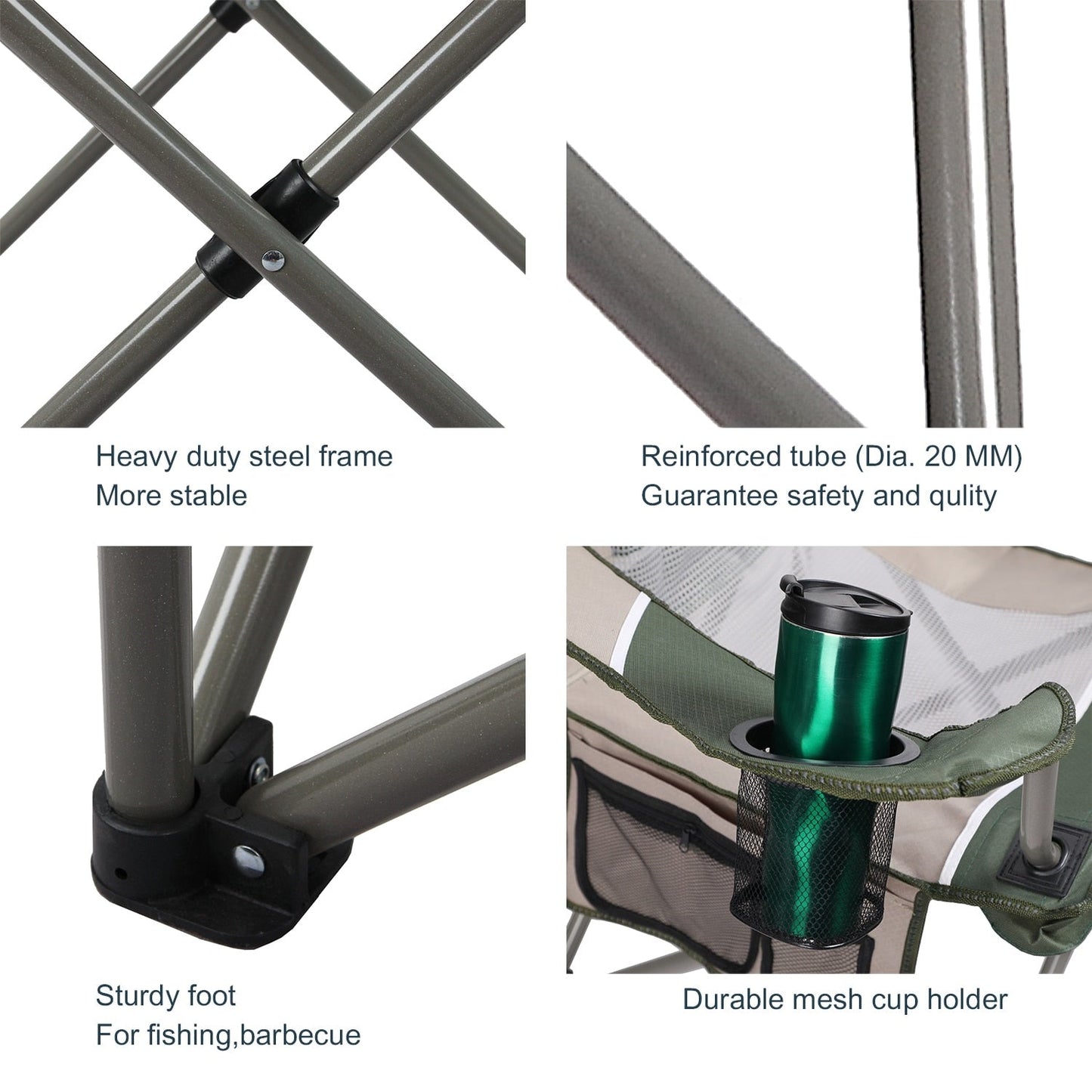 Heavy duty steel frame
More stable

Reinforced tube (Dia. 20 MM)
Guarantee safety and qulity

Sturdy foot
For fishing,barbecue

Durable mesh cup holder