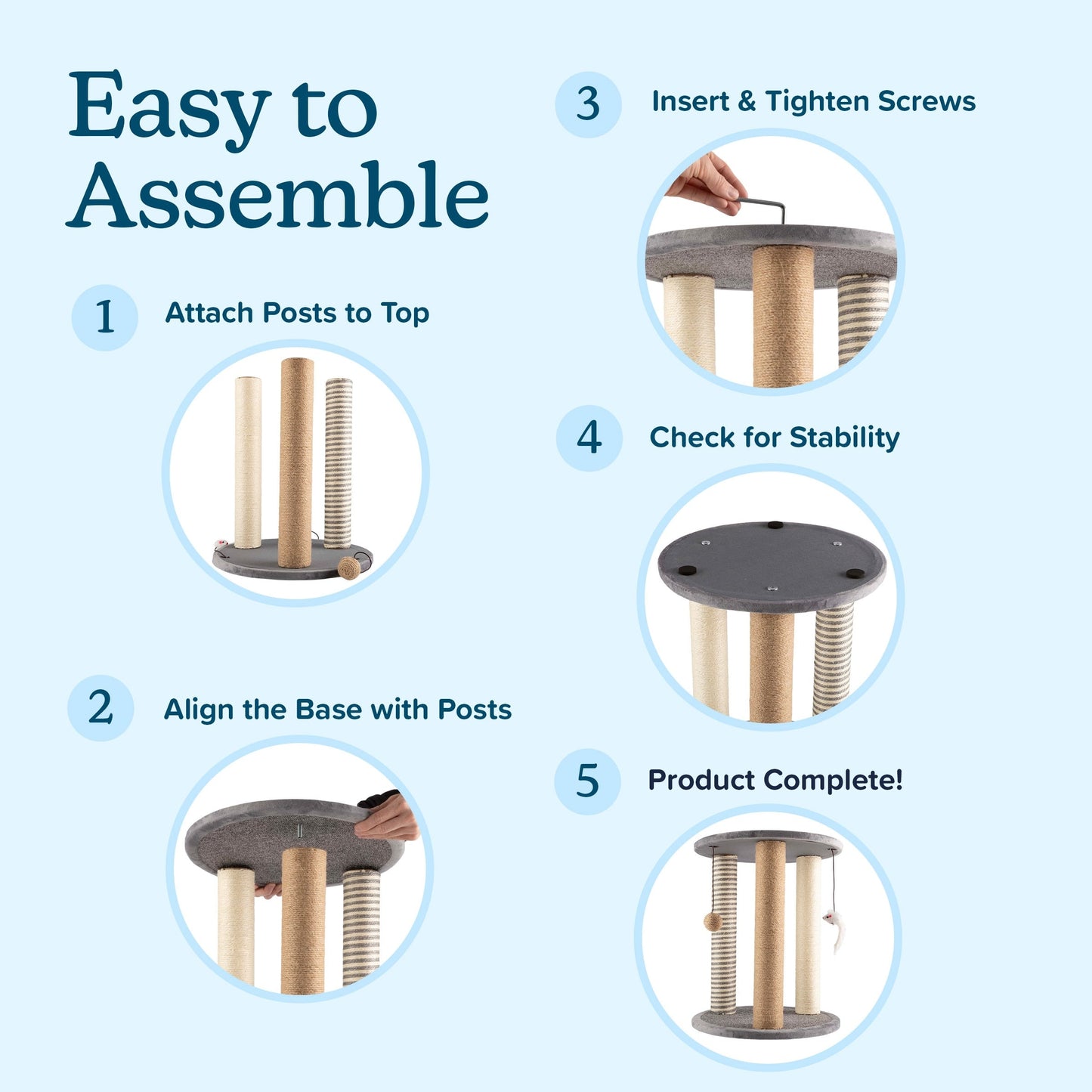 Easy to Assemble

1 Attach Posts to Top

2 Align the Base with Posts

3 Insert & Tighten Screws

4 Check for Stability

5 Product Complete!